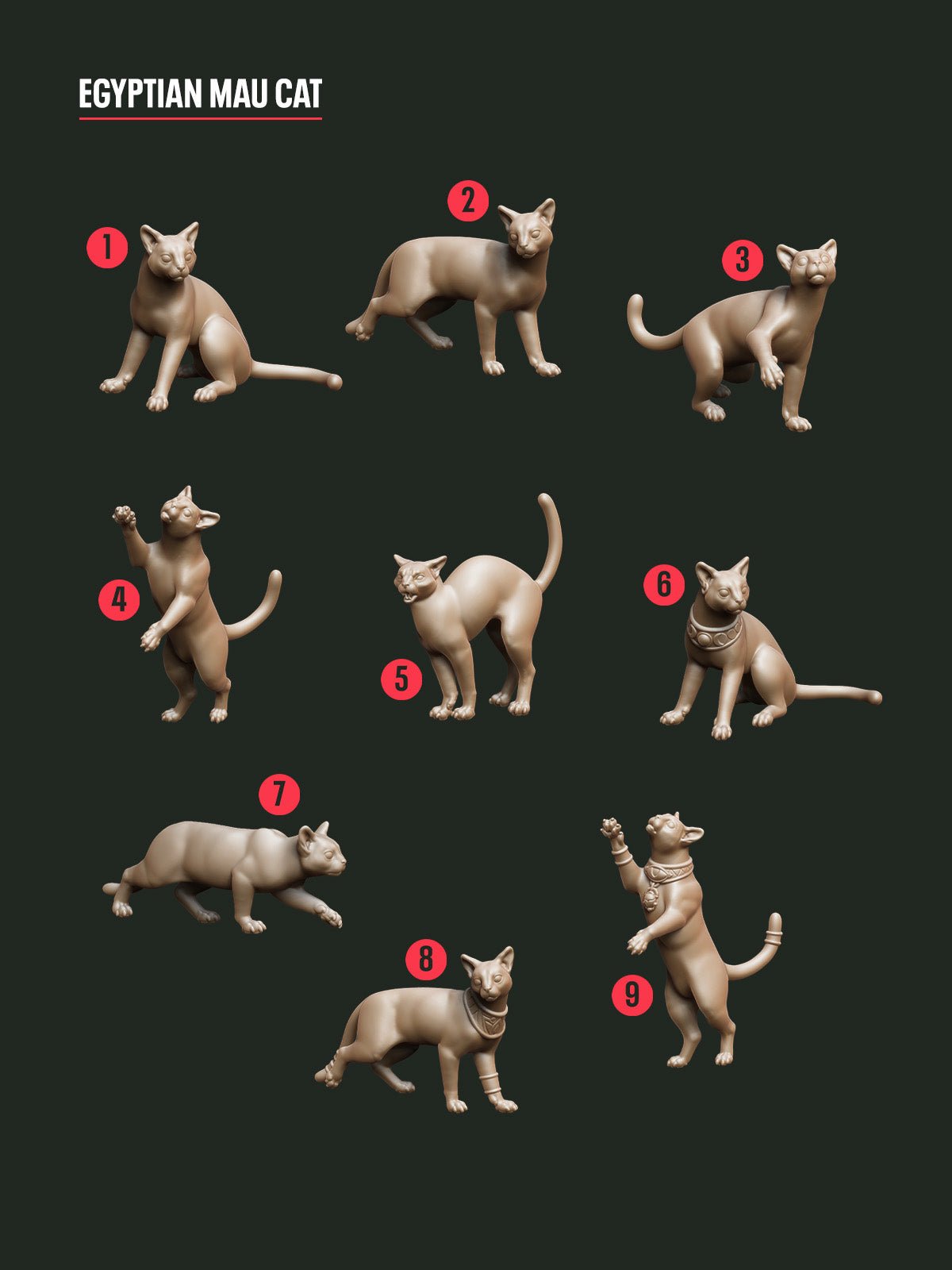 EGYPTIAN MAU CAT

1

2

3

4

5

6

7

8

9