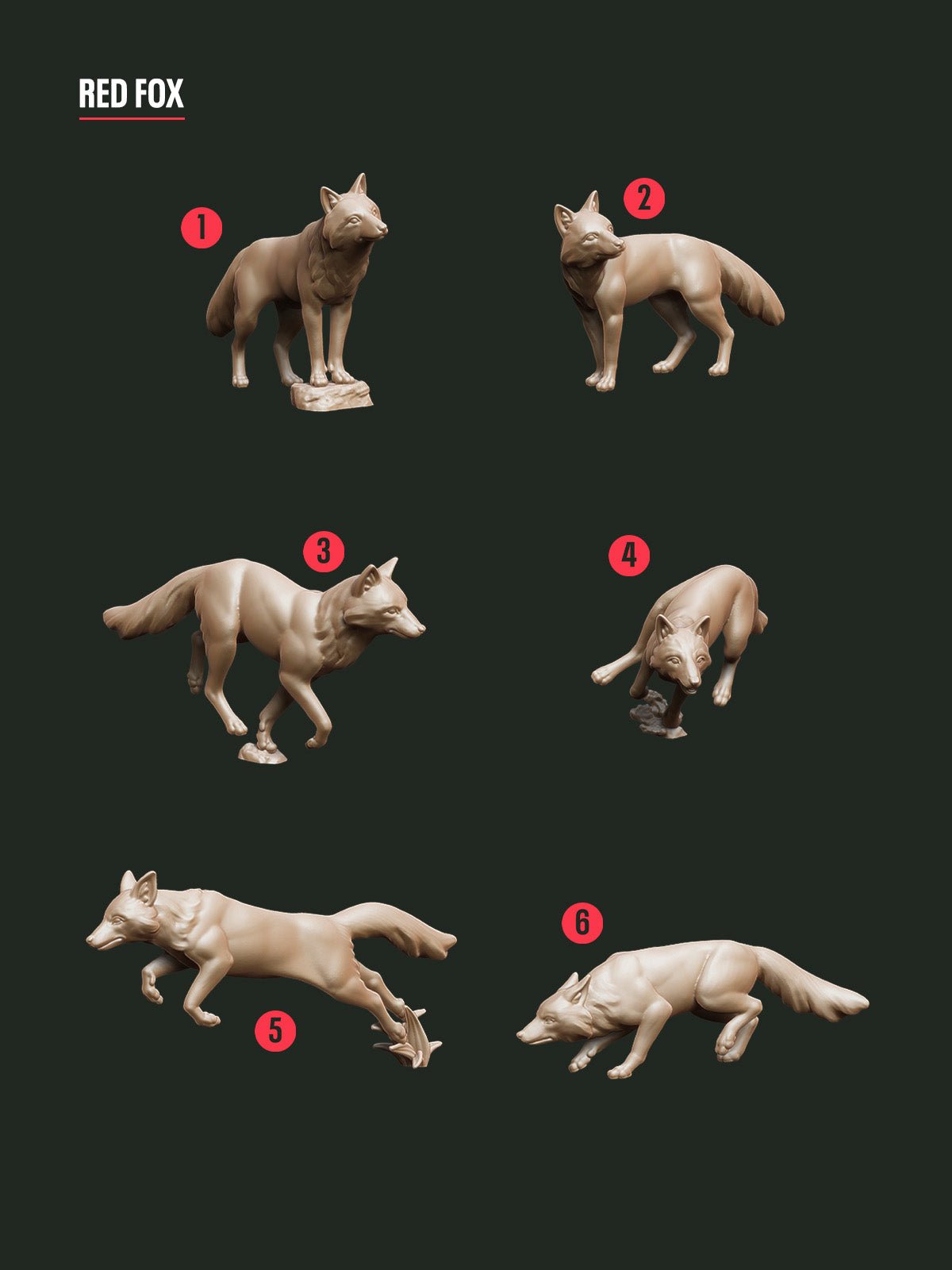 RED FOX

1

2

3

4

5

6