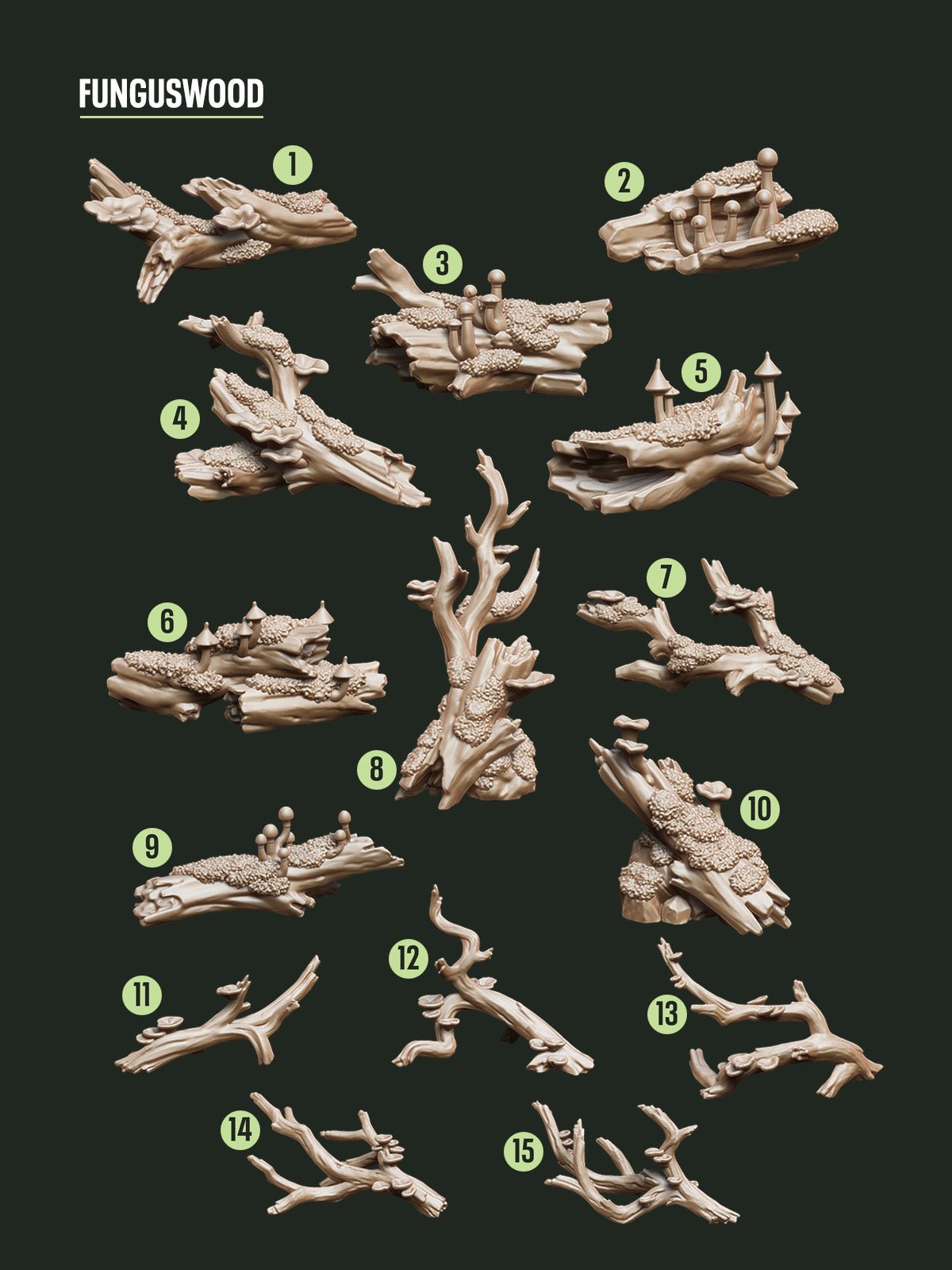 FUNGUSWOOD

1

2

3

4

5

6

7

8

9

10

11

12

13

14

15