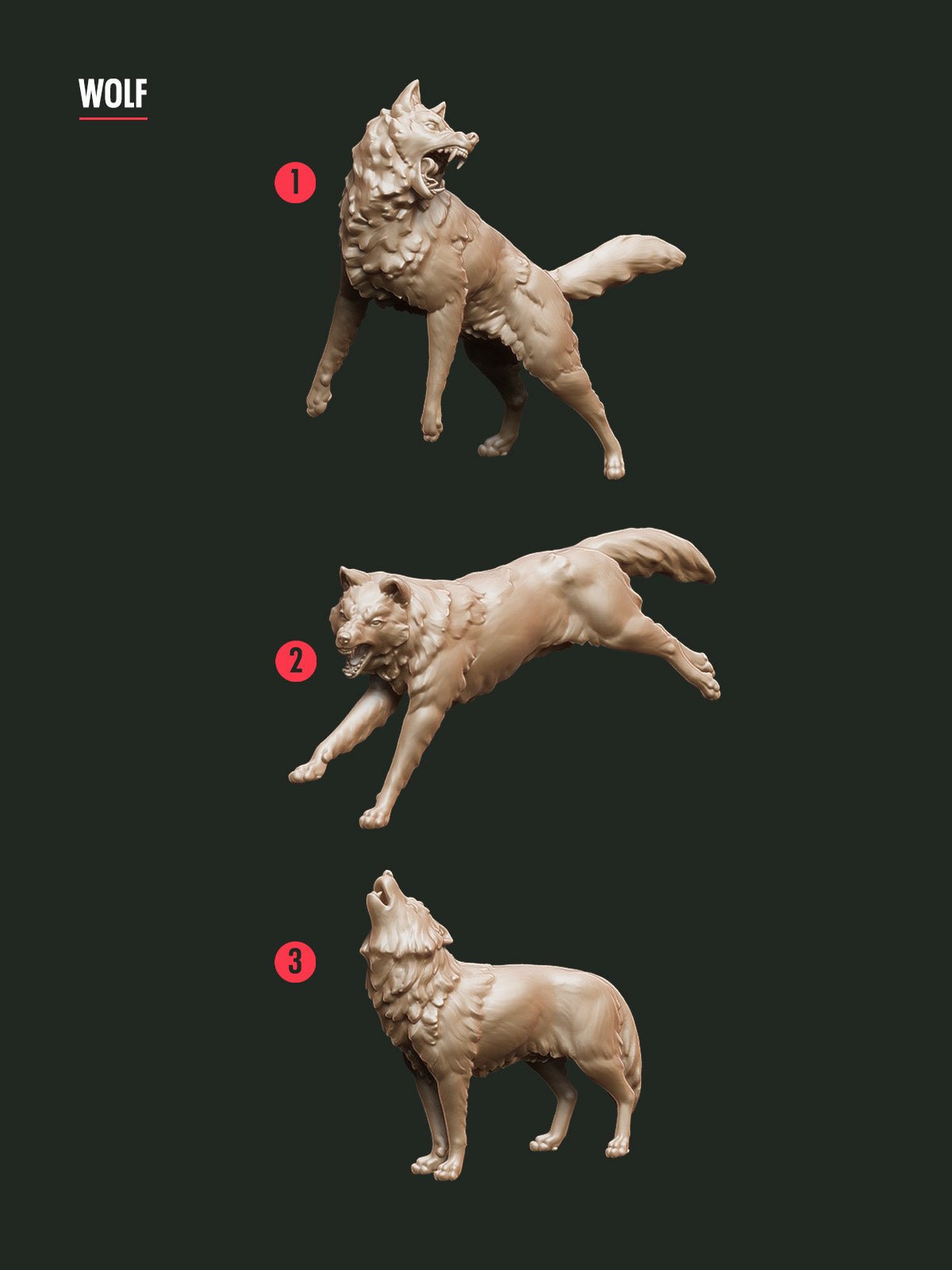 WOLF

1

2

3