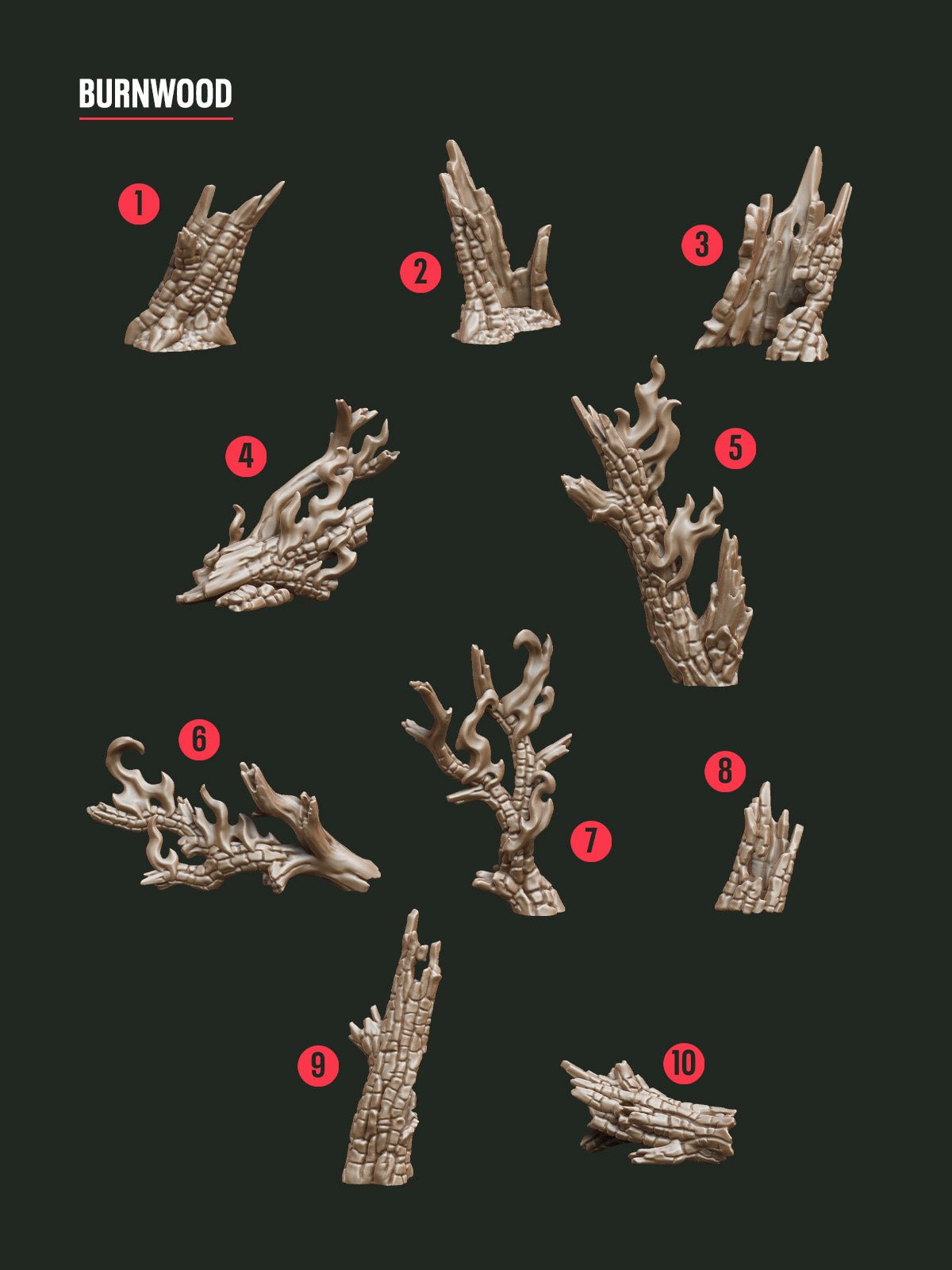 BURNWOOD

1

2

3

4

5

6

7

8

9

10