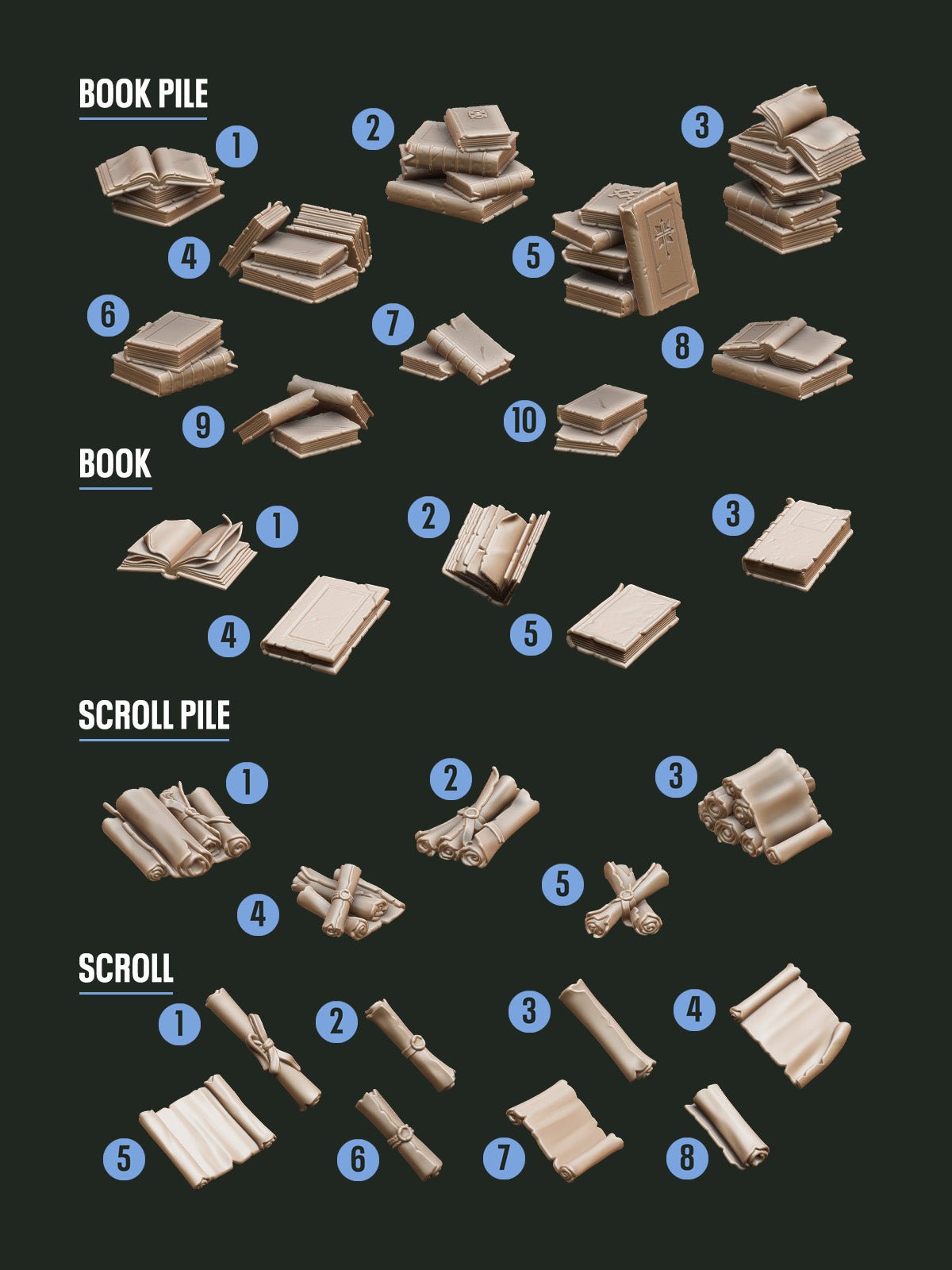 BOOK PILE

1
2
3
4
5
6
7
8
9
10

BOOK

1
2
3
4
5

SCROLL PILE

1
2
3
4
5

SCROLL

1
2
3
4
5
6
7
8