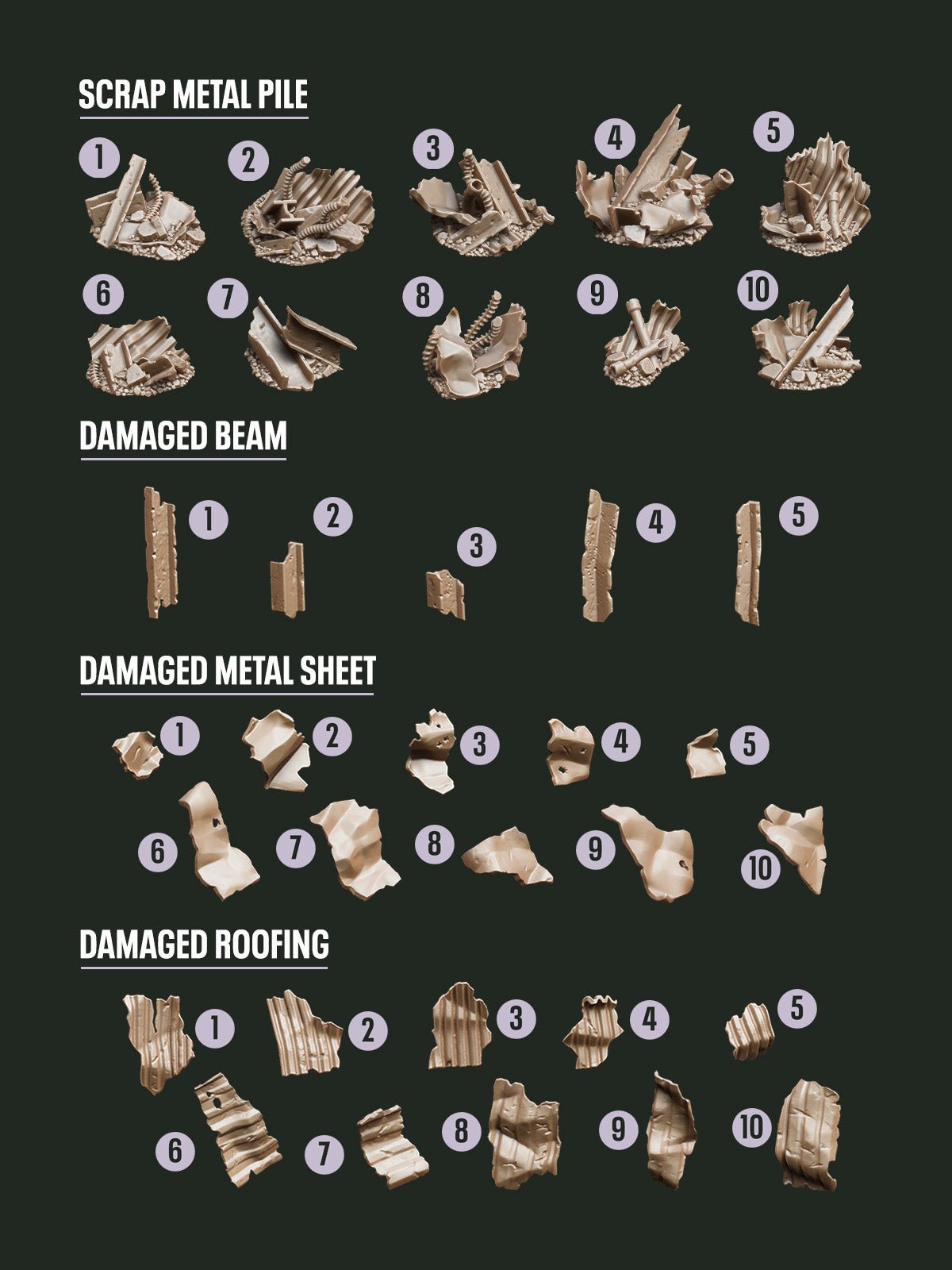 SCRAP METAL PILE

1 2 3 4 5

6 7 8 9 10

DAMAGED BEAM

1 2 3 4 5

DAMAGED METAL SHEET

1 2 3 4 5

6 7 8 9 10

DAMAGED ROOFING

1 2 3 4 5

6 7 8 9 10